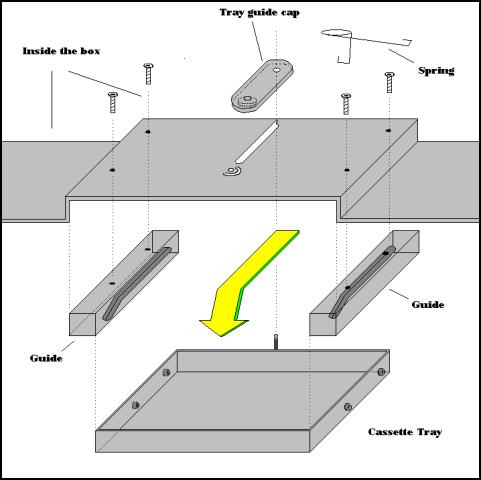 Tray guide cap

Inside the box

Spring

Guide

Guide

Cassette Tray